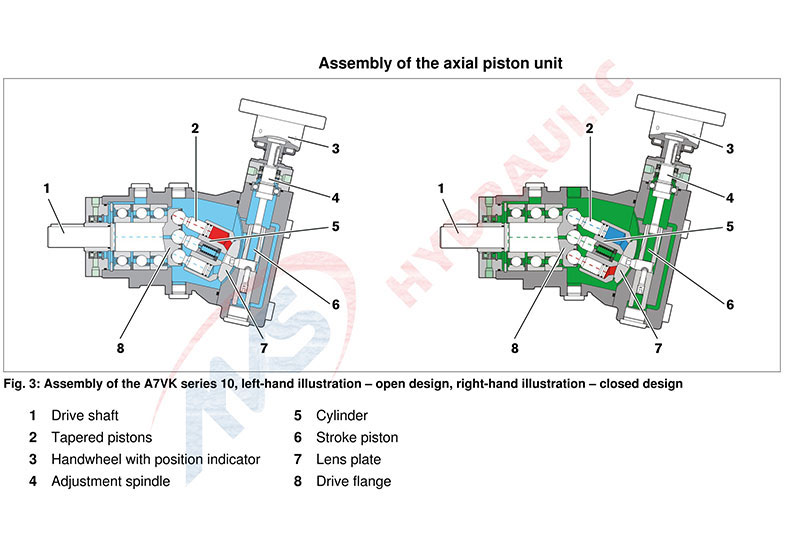 Assembly of the axial piston unit

2
3
1
4
5
6
8
7

2
3
1
4
5
6
8
7

HYDRAULIC

Fig. 3: Assembly of the A7VK series 10, left-hand illustration – open design, right-hand illustration – closed design

1 Drive shaft
2 Tapered pistons
3 Handwheel with position indicator
4 Adjustment spindle

5 Cylinder
6 Stroke piston
7 Lens plate
8 Drive flange